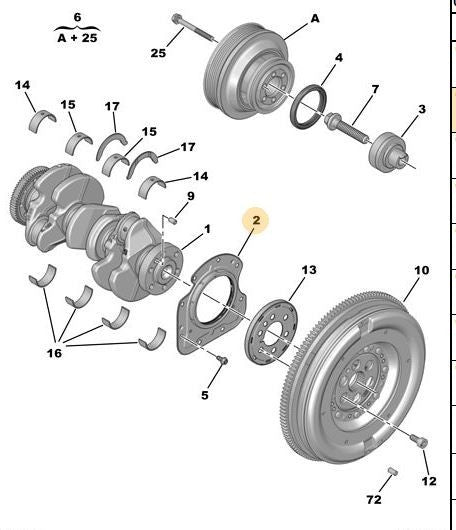 6
A + 25
25
A
4
7
3
14
15
17
15
17
14
9
1
2
13
10
16
5
12
72