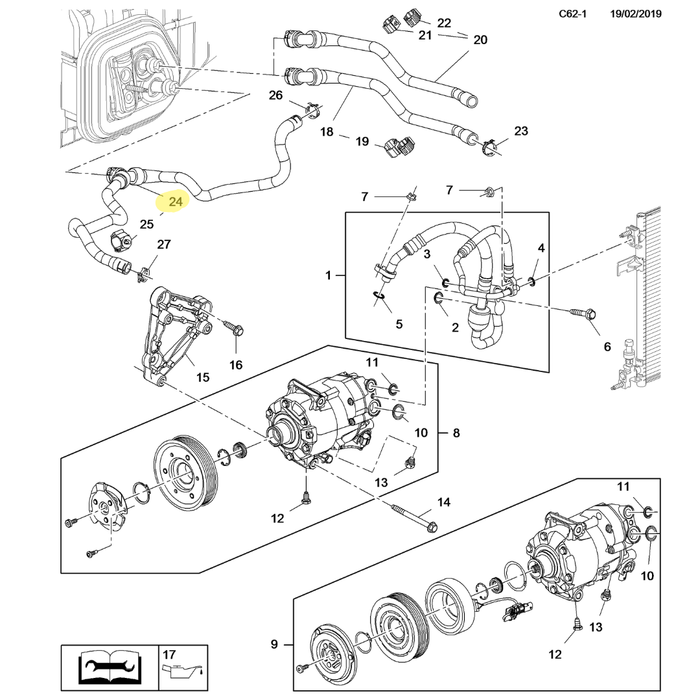 C62-1 19/02/2019

22
21
20
26
18
19
23
24
25
27
7
7
1
3
4
5
2
6
16
15
11
10
8
13
12
14
11
10
13
12
9
17